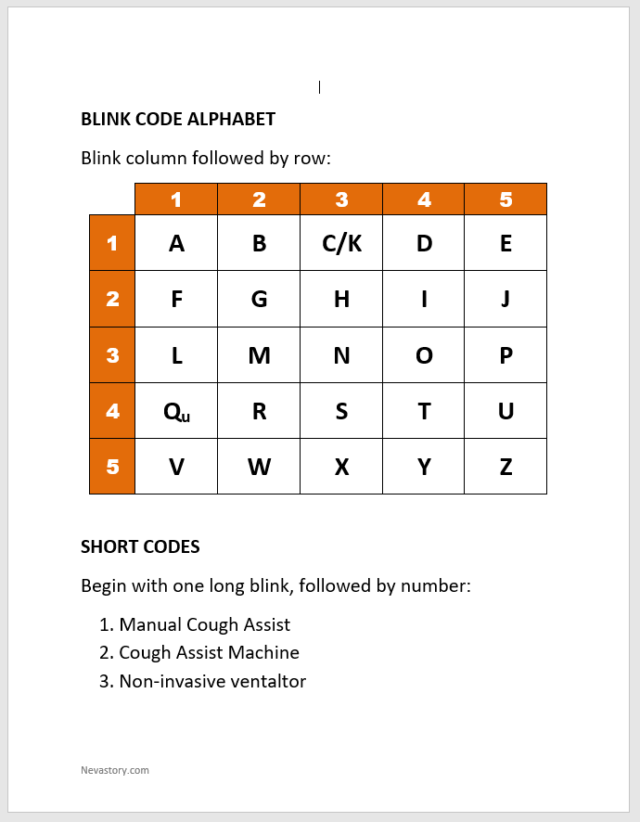 BLINK CODE ALPHABET

Blink column followed by row:

| | 1 | 2 | 3 | 4 | 5 |
|---|---|---|---|---|---|
| 1 | A | B | C/K | D | E |
| 2 | F | G | H | I | J |
| 3 | L | M | N | O | P |
| 4 | Qu | R | S | T | U |
| 5 | V | W | X | Y | Z |

SHORT CODES

Begin with one long blink, followed by number:

1. Manual Cough Assist
2. Cough Assist Machine
3. Non-invasive ventaltor

Nevastory.com